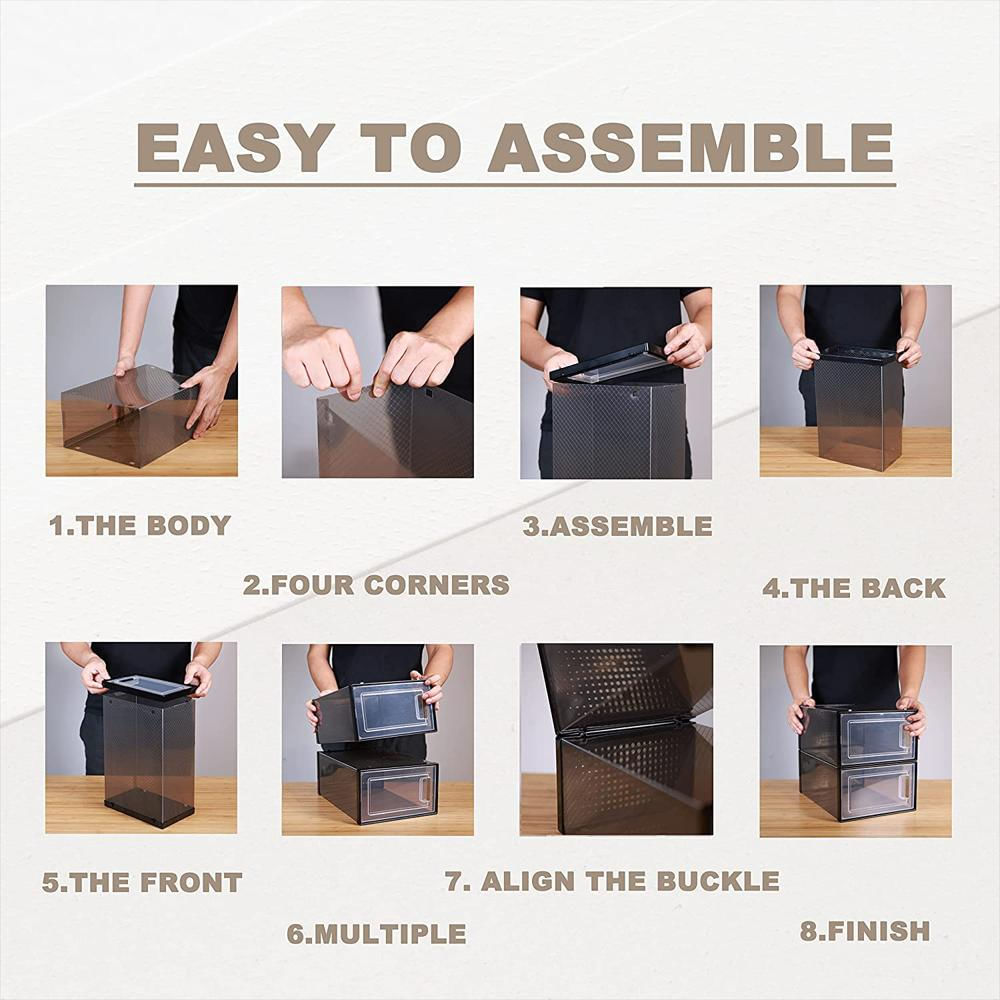 EASY TO ASSEMBLE

1.THE BODY

2.FOUR CORNERS

3.ASSEMBLE

4.THE BACK

5.THE FRONT

6.MULTIPLE

7. ALIGN THE BUCKLE

8.FINISH