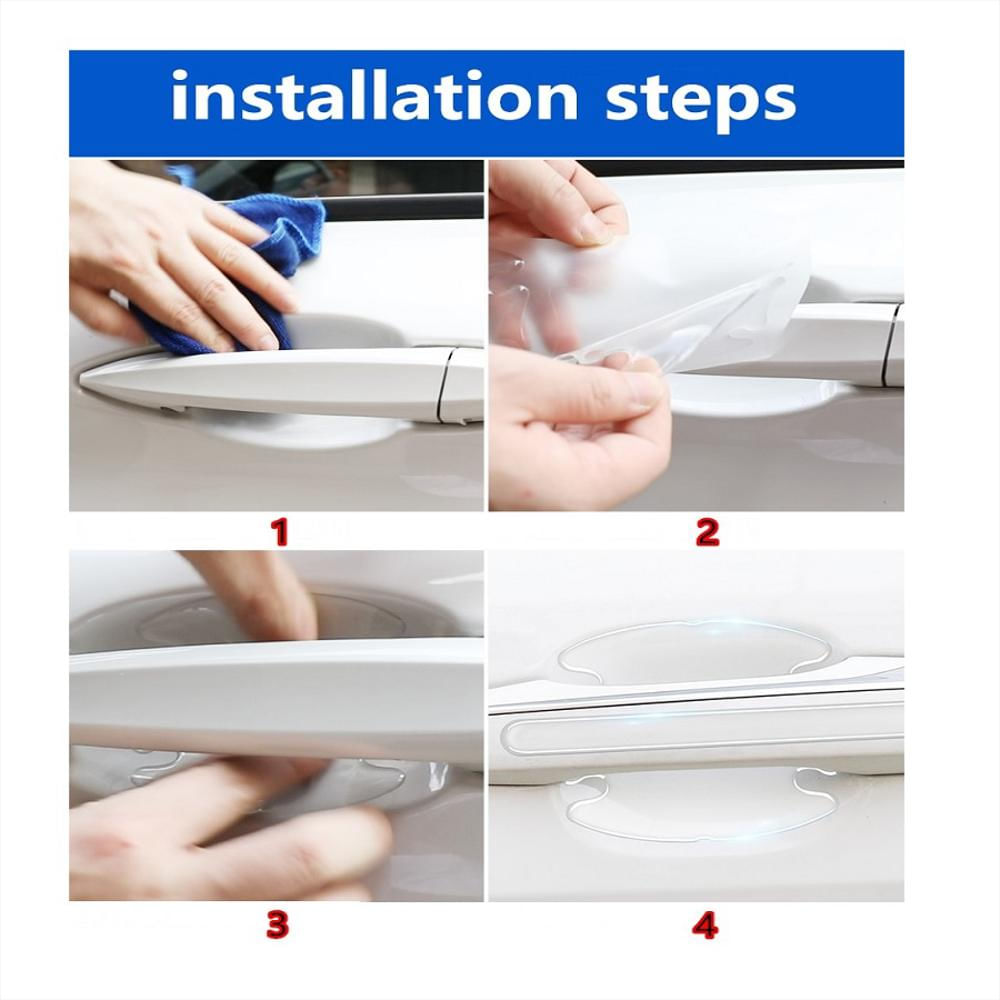 installation steps

1

2

3

4