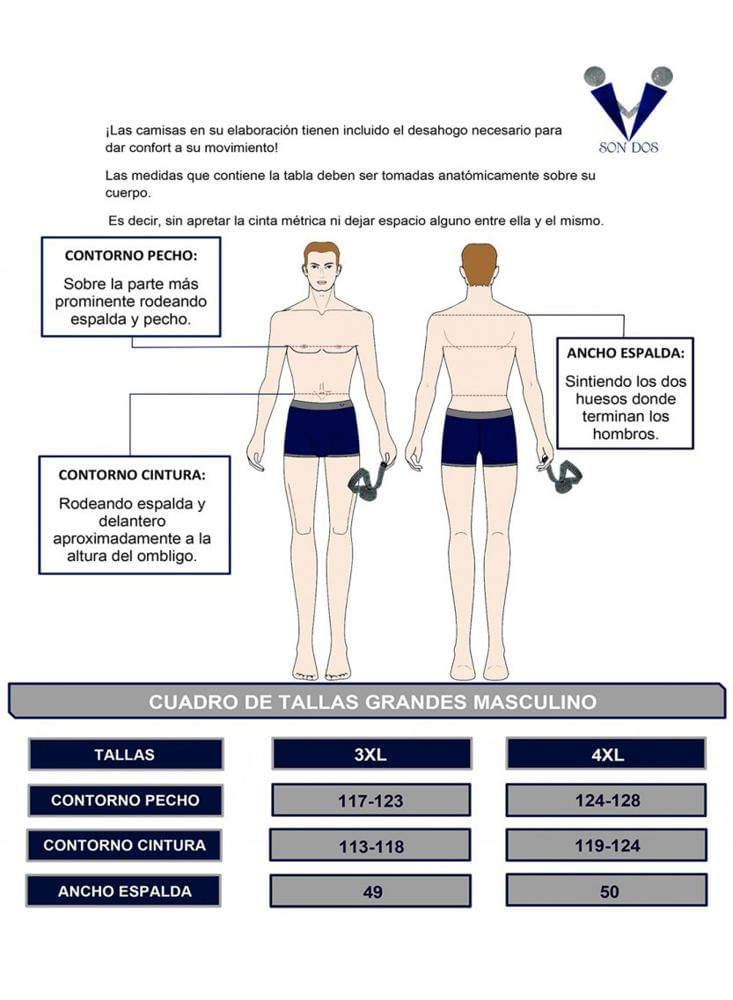 SON DOS

¡Las camisas en su elaboración tienen incluido el desahogo necesario para dar confort a su movimiento!

Las medidas que contiene la tabla deben ser tomadas anatómicamente sobre su cuerpo.

Es decir, sin apretar la cinta métrica ni dejar espacio alguno entre ella y el mismo.

CONTORNO PECHO:
Sobre la parte más prominente rodeando espalda y pecho.

ANCHO ESPALDA:
Sintiendo los dos huesos donde terminan los hombros.

CONTORNO CINTURA:
Rodeando espalda y delantero aproximadamente a la altura del ombligo.

CUADRO DE TALLAS GRANDES MASCULINO

| TALLAS | 3XL | 4XL |
|---|---|---|
| CONTORNO PECHO | 117-123 | 124-128 |
| CONTORNO CINTURA | 113-118 | 119-124 |
| ANCHO ESPALDA | 49 | 50 |