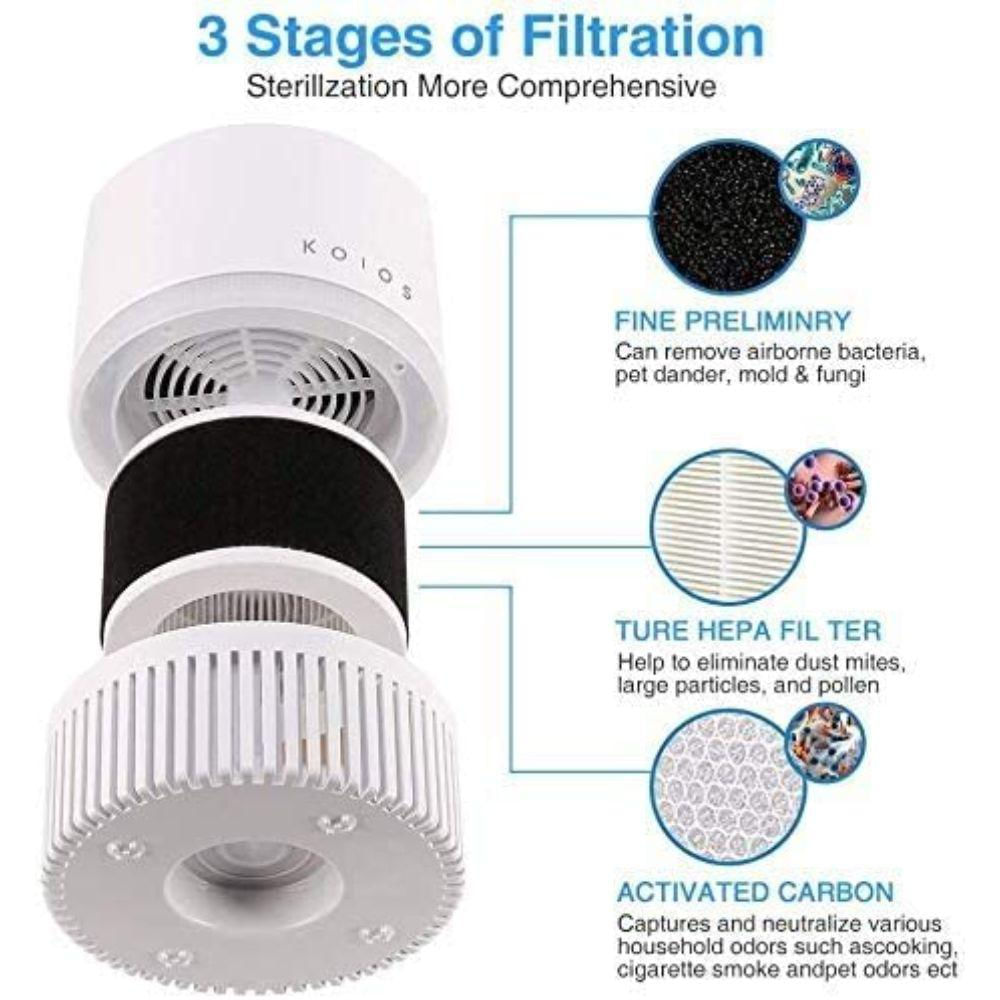 3 Stages of Filtration
Sterillzation More Comprehensive

KOIOS

FINE PRELIMINRY
Can remove airborne bacteria, pet dander, mold & fungi

TURE HEPA FIL TER
Help to eliminate dust mites, large particles, and pollen

ACTIVATED CARBON
Captures and neutralize various household odors such ascooking, cigarette smoke andpet odors ect