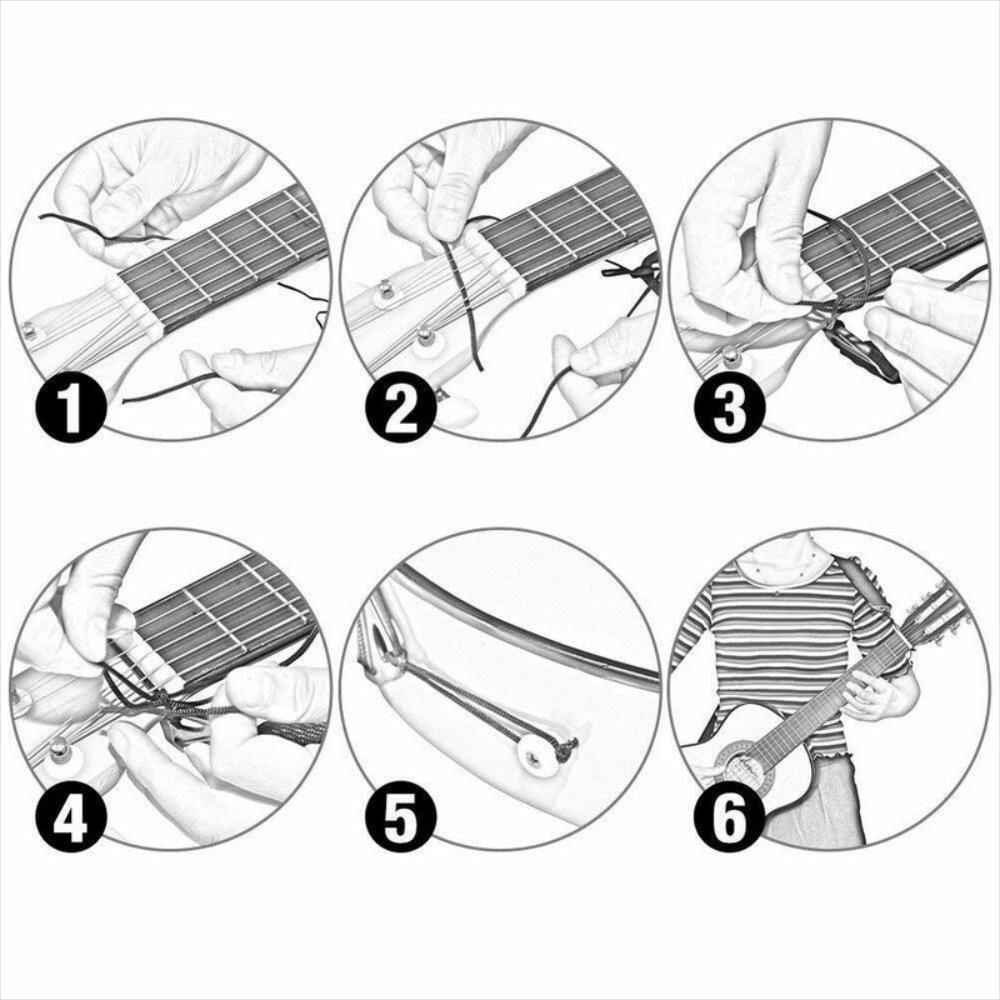 1
2
3
4
5
6