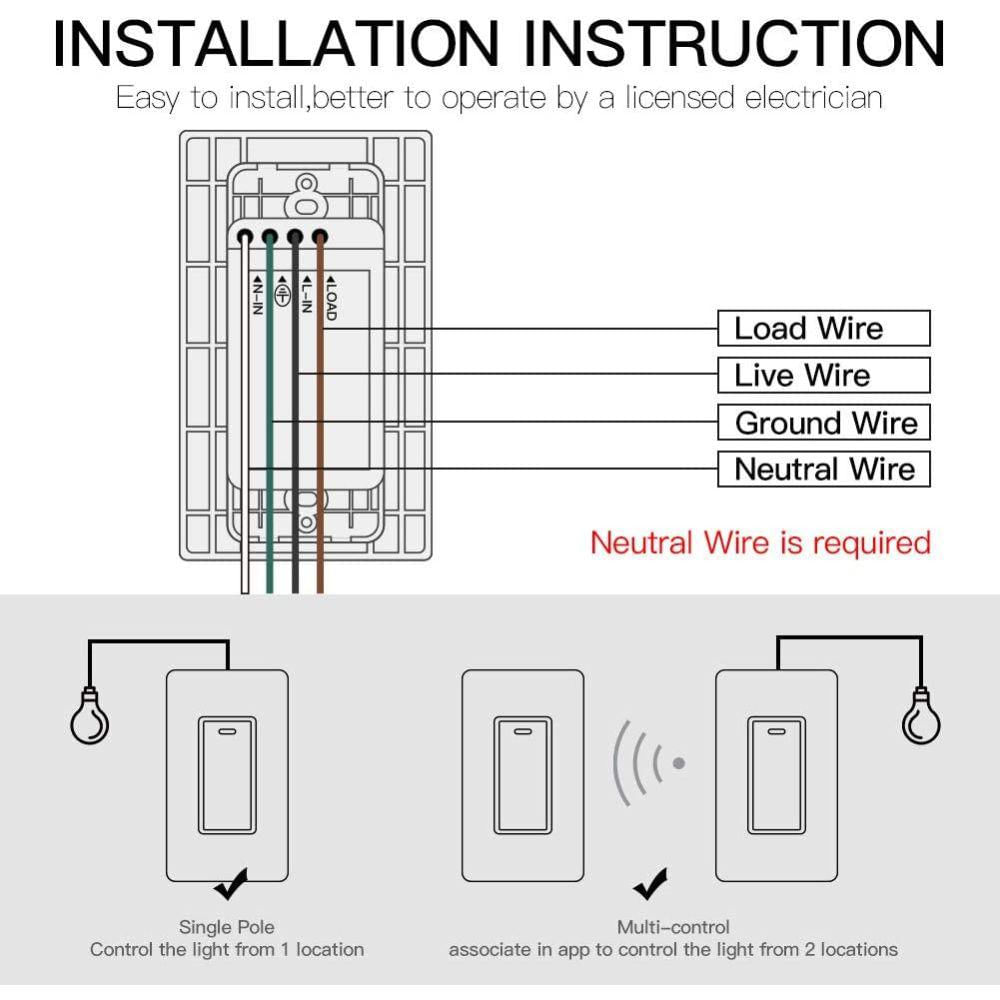 INSTALLATION INSTRUCTION

Easy to install,better to operate by a licensed electrician

N-IN
L-IN
LOAD

Load Wire
Live Wire
Ground Wire
Neutral Wire

Neutral Wire is required

Single Pole
Control the light from 1 location

Multi-control
associate in app to control the light from 2 locations