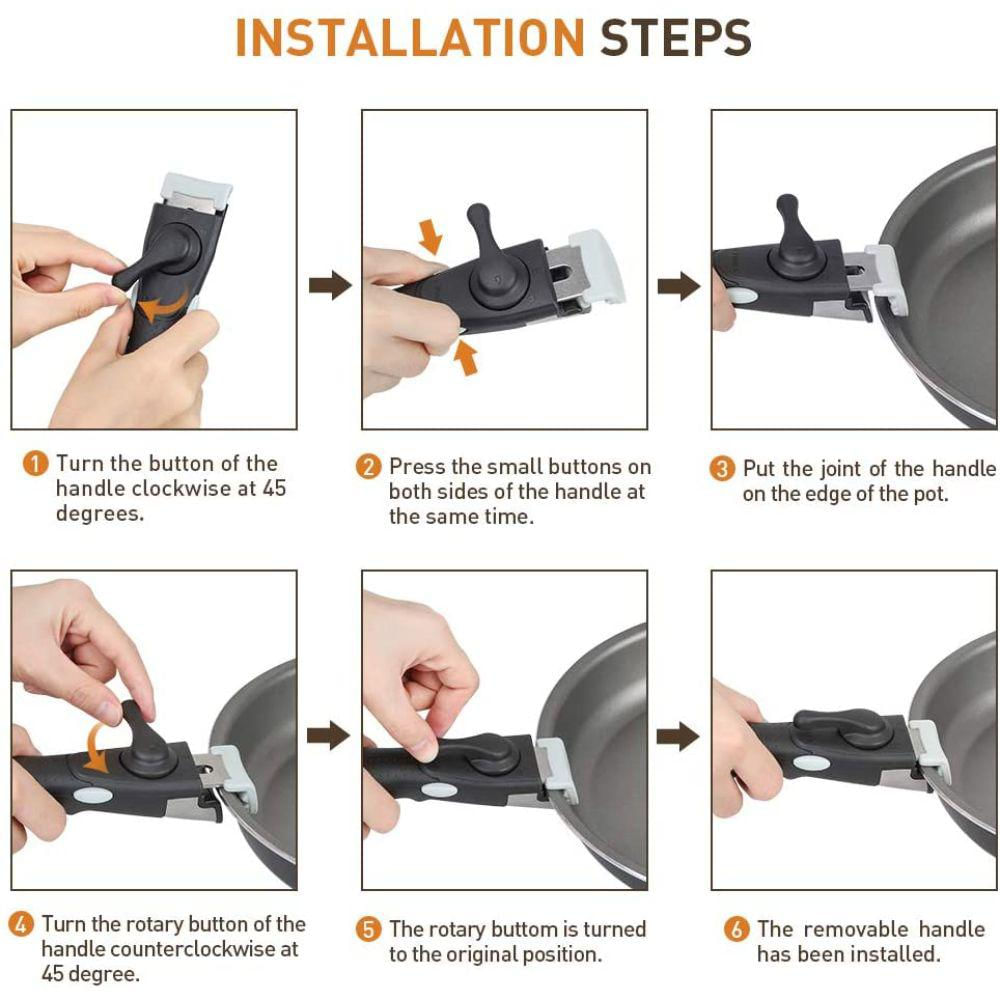 INSTALLATION STEPS

1 Turn the button of the handle clockwise at 45 degrees.

2 Press the small buttons on both sides of the handle at the same time.

3 Put the joint of the handle on the edge of the pot.

4 Turn the rotary button of the handle counterclockwise at 45 degree.

5 The rotary buttom is turned to the original position.

6 The removable handle has been installed.