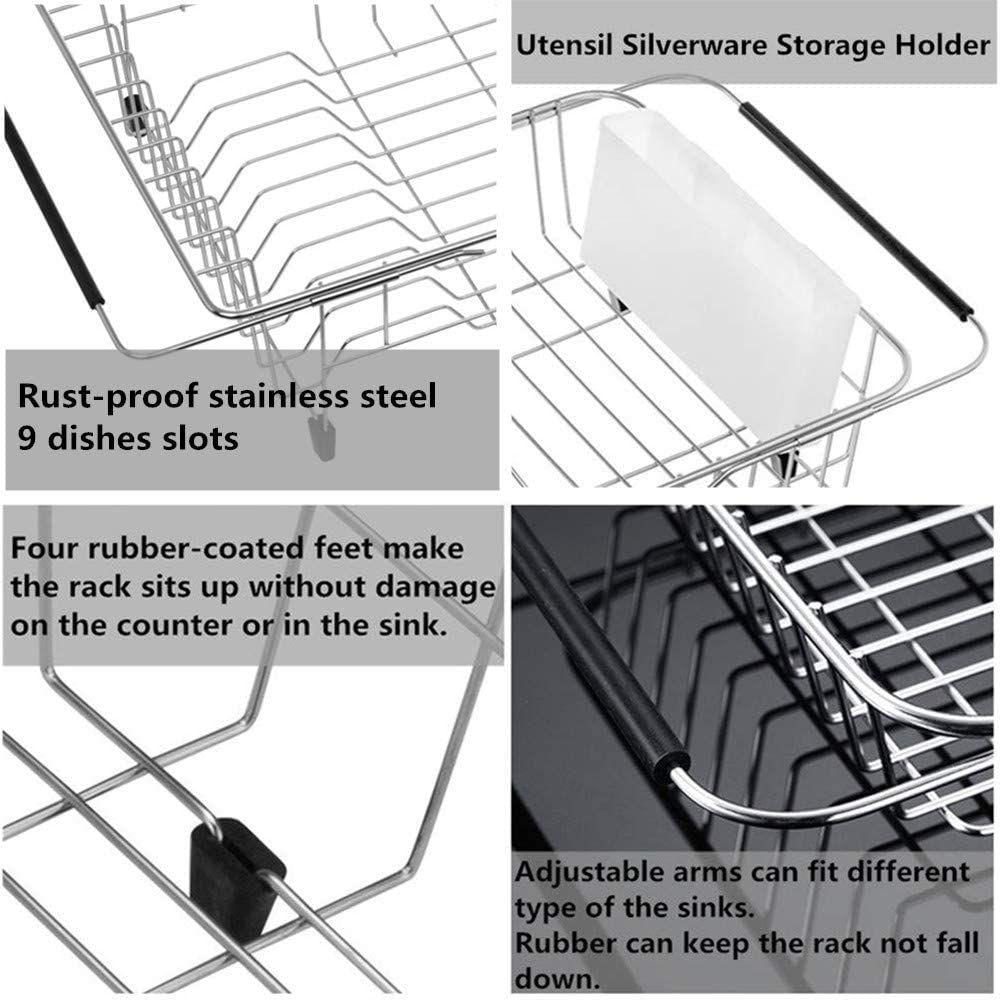 Rust-proof stainless steel
9 dishes slots

Utensil Silverware Storage Holder

Four rubber-coated feet make the rack sits up without damage on the counter or in the sink.

Adjustable arms can fit different type of the sinks.
Rubber can keep the rack not fall down.